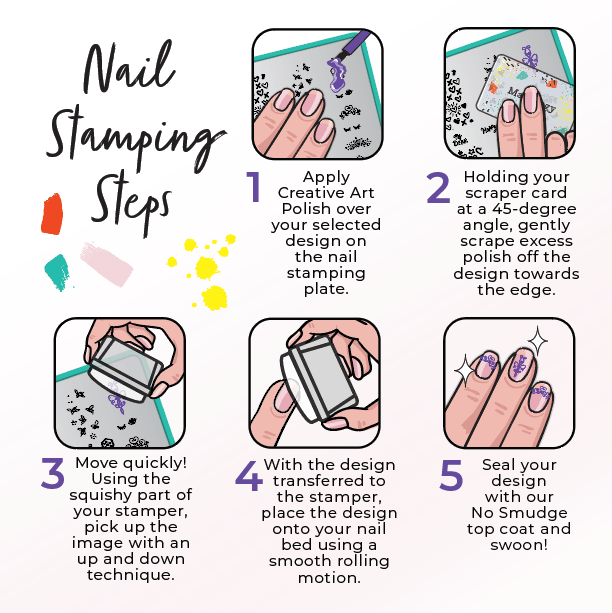 Nail Stamping Steps

1 Apply Creative Art Polish over your selected design on the nail stamping plate.

2 Holding your scraper card at a 45-degree angle, gently scrape excess polish off the design towards the edge.

3 Move quickly! Using the squishy part of your stamper, pick up the image with an up and down technique.

4 With the design transferred to the stamper, place the design onto your nail bed using a smooth rolling motion.

5 Seal your design with our No Smudge top coat and swoon!